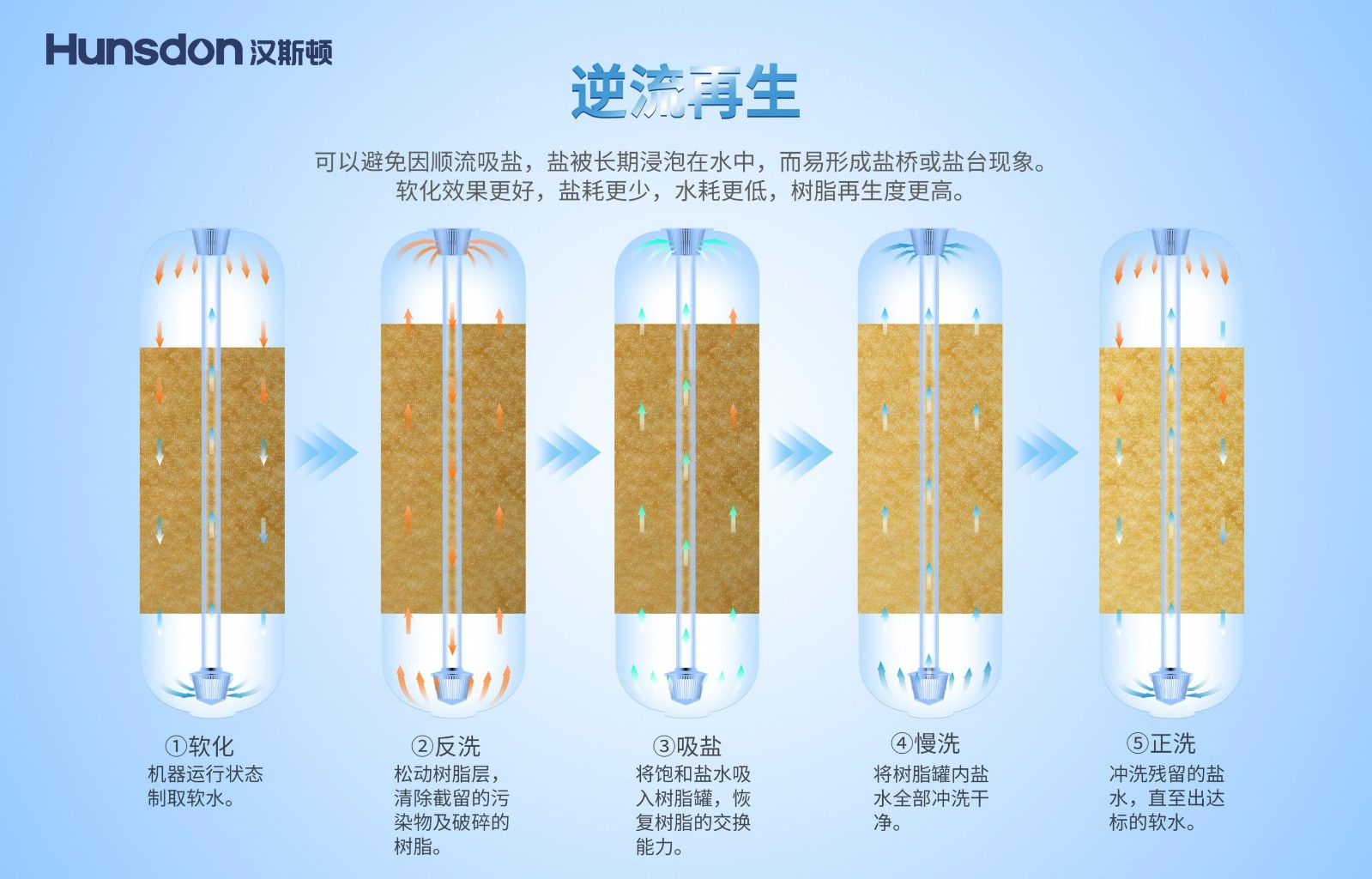 Hunsdon 汉斯顿

逆流再生

可以避免因顺流吸盐，盐被长期浸泡在水中，而易形成盐桥或盐台现象。
软化效果更好，盐耗更少，水耗更低，树脂再生度更高。

①软化
机器运行状态制取软水。

②反洗
松动树脂层，清除截留的污染物及破碎的树脂。

③吸盐
将饱和盐水吸入树脂罐，恢复树脂的交换能力。

④慢洗
将树脂罐内盐水全部冲洗干净。

⑤正洗
冲洗残留的盐水，直至出达标的软水。